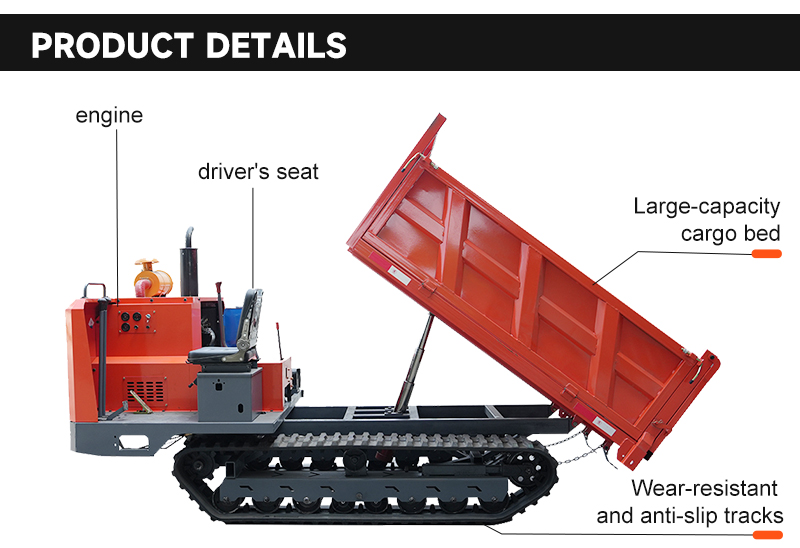 PRODUCT DETAILS

engine

driver's seat

Large-capacity cargo bed

Wear-resistant and anti-slip tracks